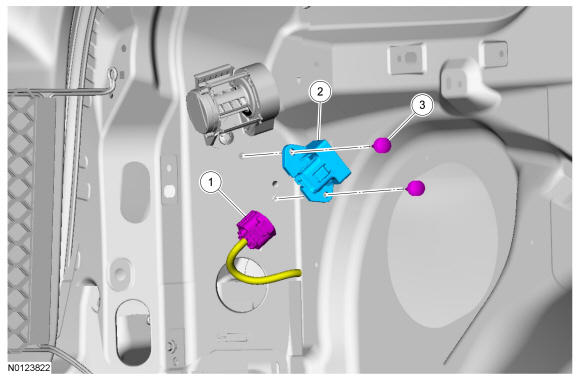 2
3
1
N0123822