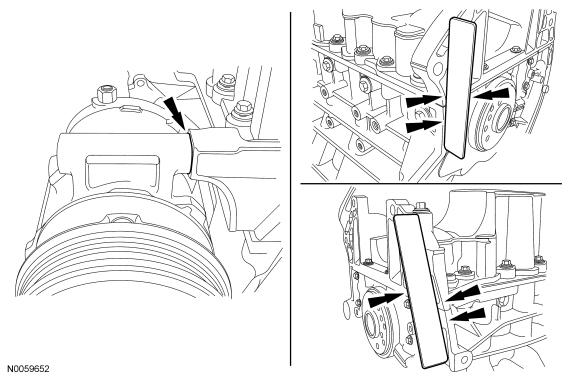 N0059652