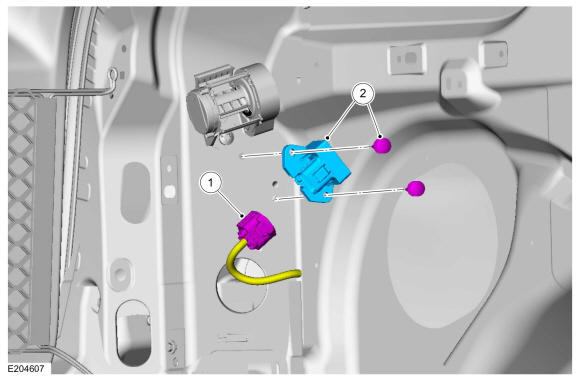 2
1
E204607