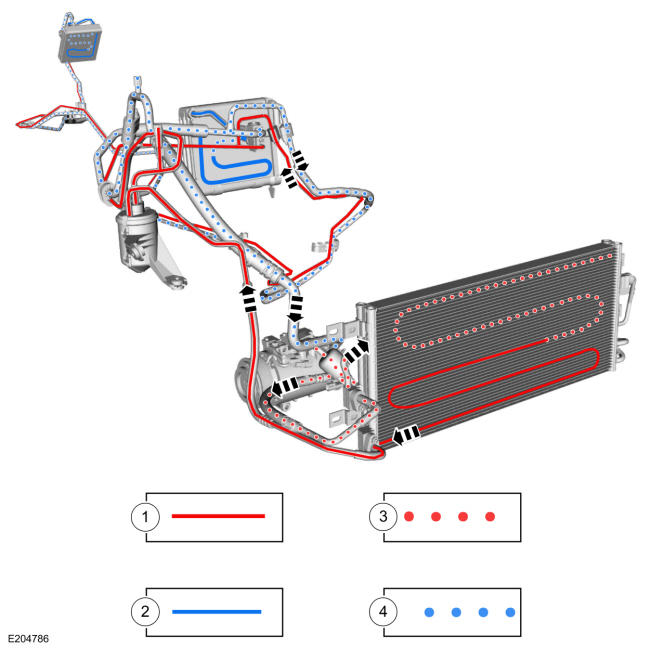 1

3

2

4

E204786