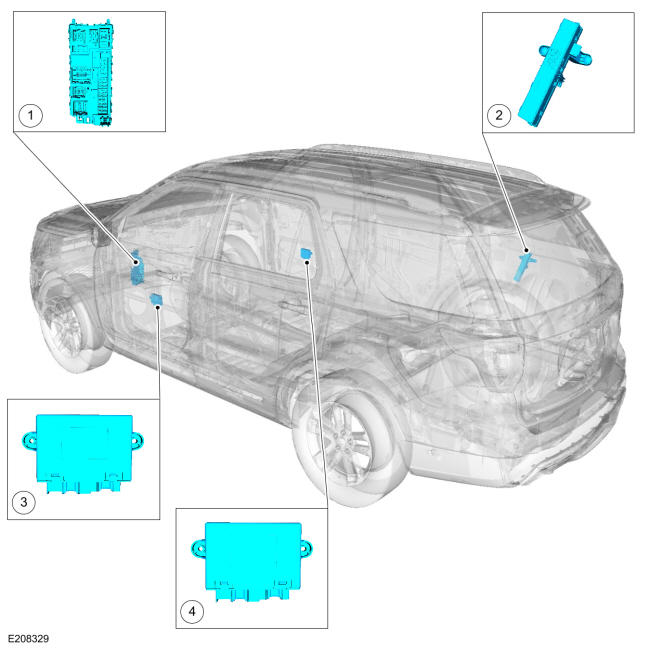 1
2
3
4
E208329