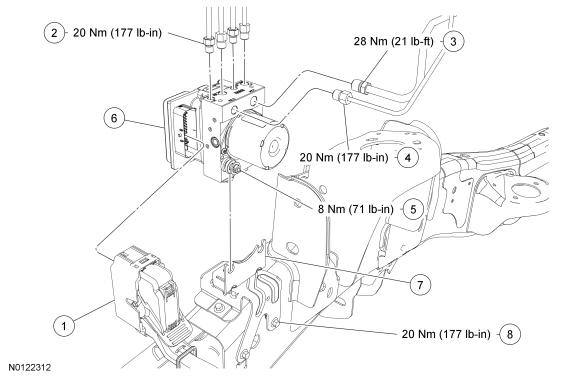 2 20 Nm (177 lb-in)

28 Nm (21 lb-ft) 3

6

20 Nm (177 lb-in) 4

8 Nm (71 lb-in) 5

7

1

20 Nm (177 lb-in) 8

N0122312