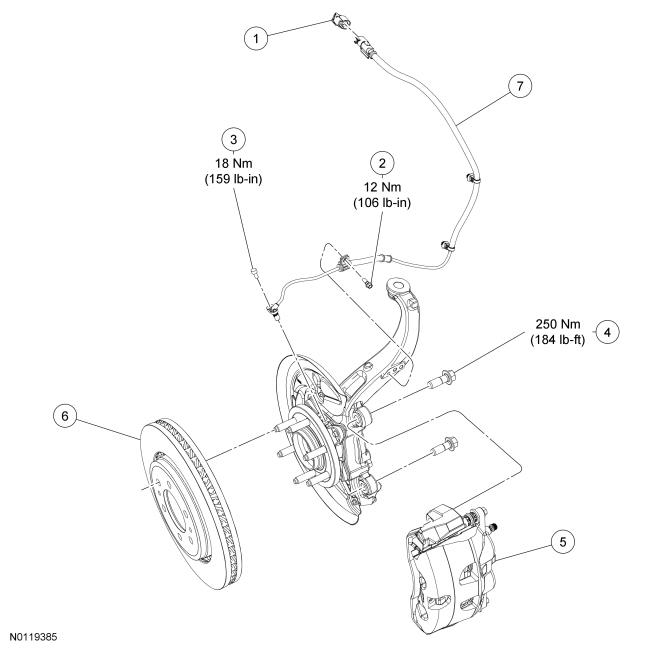 1

7

3
18 Nm
(159 lb-in)

2
12 Nm
(106 lb-in)

250 Nm
(184 lb-ft)
4

6

5

N0119385