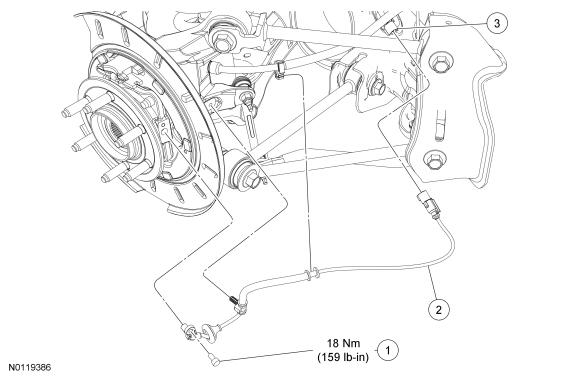 3

2

18 Nm
(159 lb-in)

1

N0119386