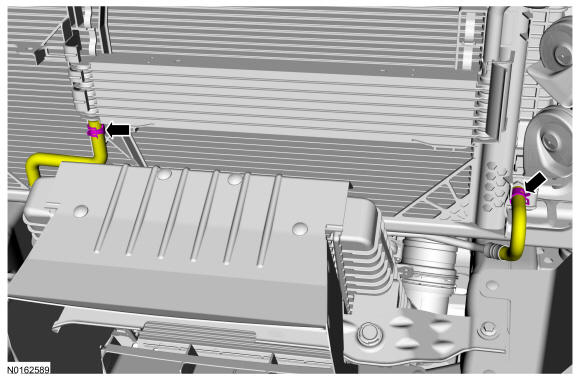 N0162589