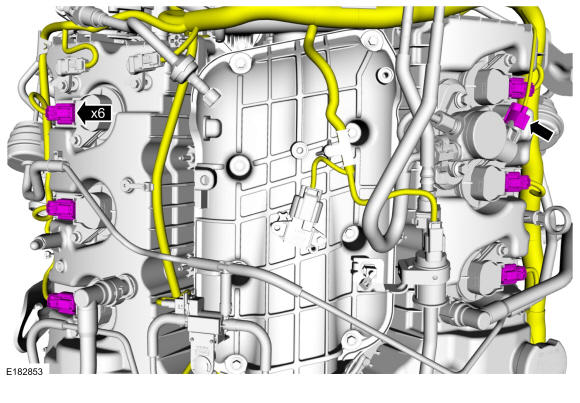 x6

E182853