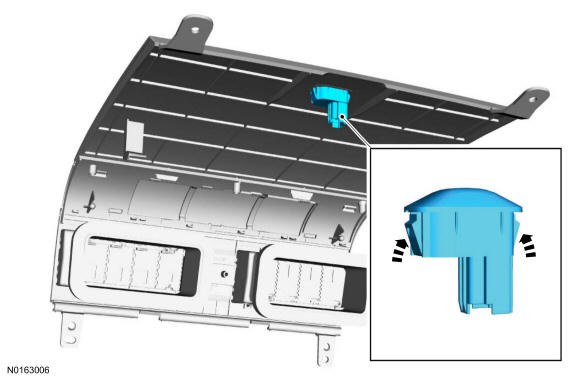 N0163006