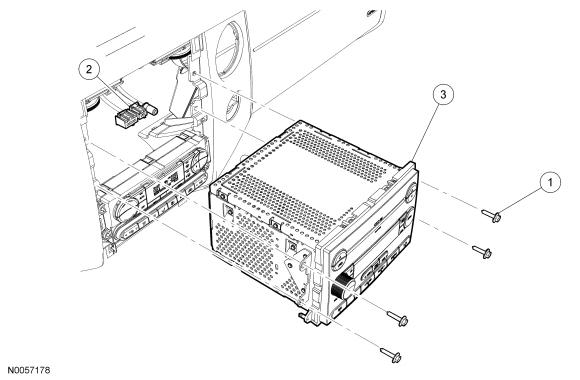 2
3
1
N0057178