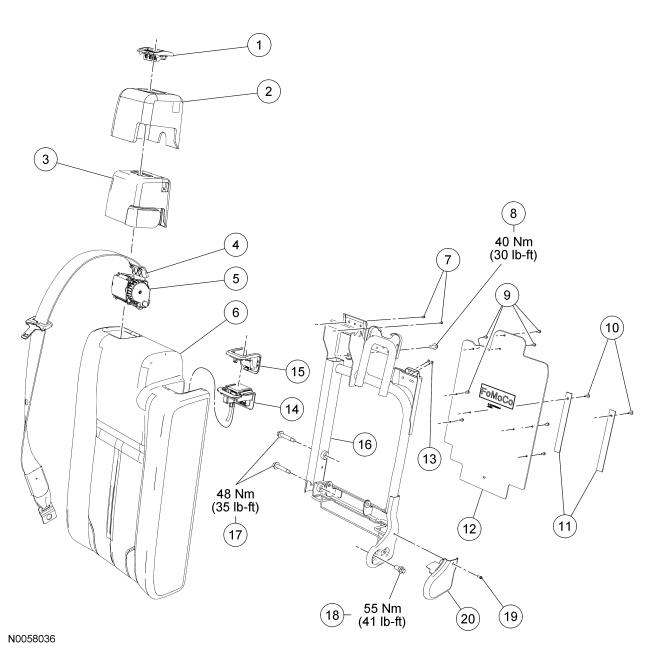 1
2
3
4
5
6
8
40 Nm
(30 lb-ft)
7
9
10
15
14
FoMoCo
16
13
48 Nm
(35 lb-ft)
17
12
11
18
55 Nm
(41 lb-ft)
20
19
N0058036