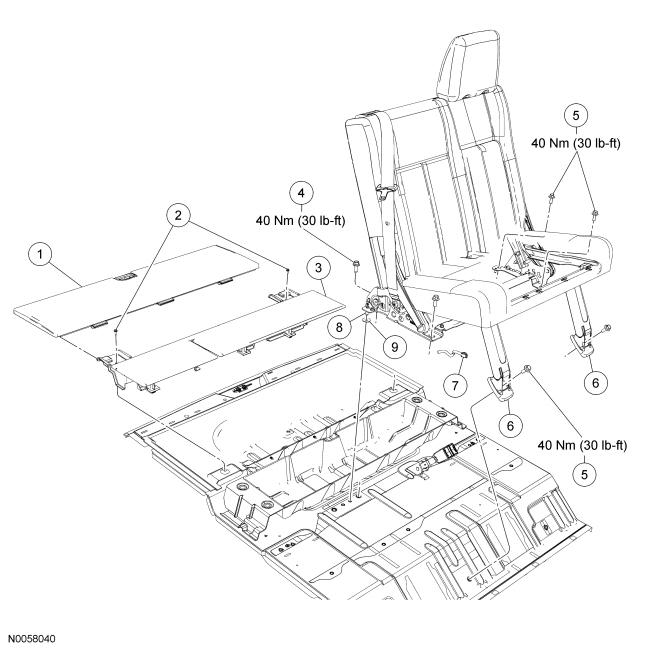 5
40 Nm (30 lb-ft)

4
40 Nm (30 lb-ft)

2

1

3

8

9

7

6

6

40 Nm (30 lb-ft)
5

N0058040