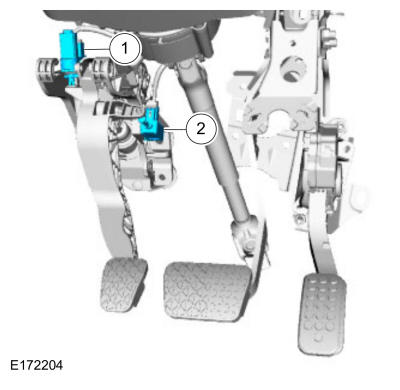 1

2

E172204