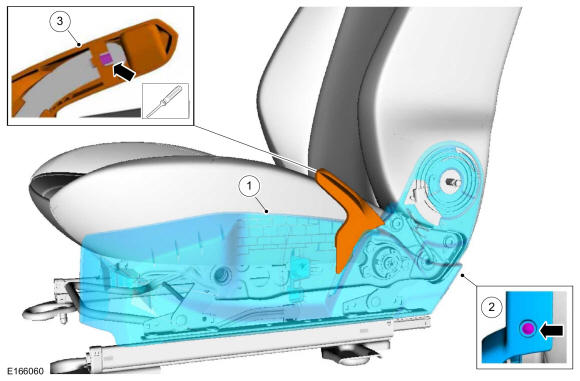 3

1

2

E166060