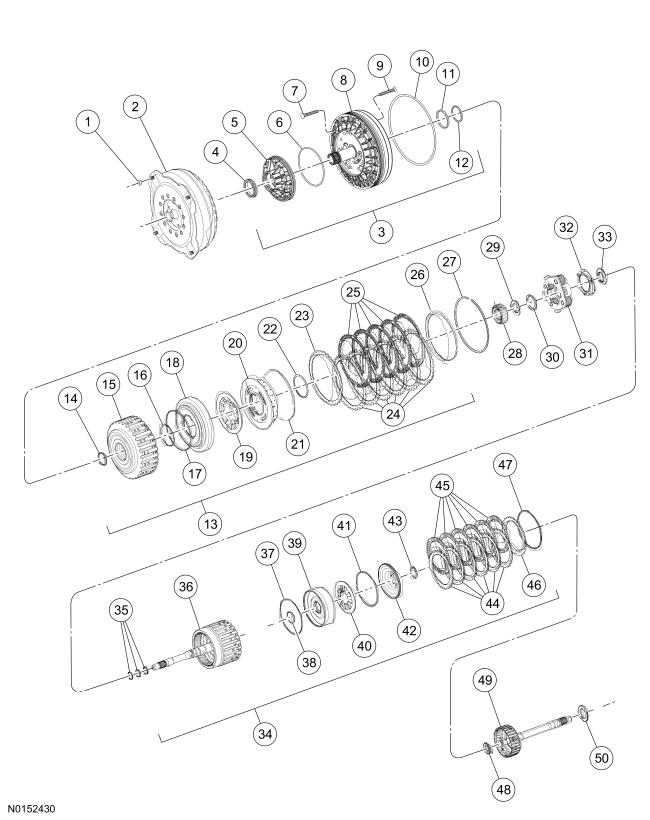 1
2
3
4
5
6
7
8
9
10
11
12
13
14
15
16
17
18
19
20
21
22
23
24
25
26
27
28
29
30
31
32
33
34
35
36
37
38
39
40
41
42
43
44
45
46
47
48
49
50
N0152430