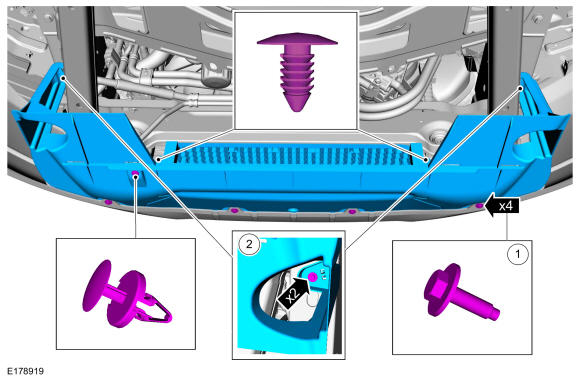 x4

2

x2

1

E178919