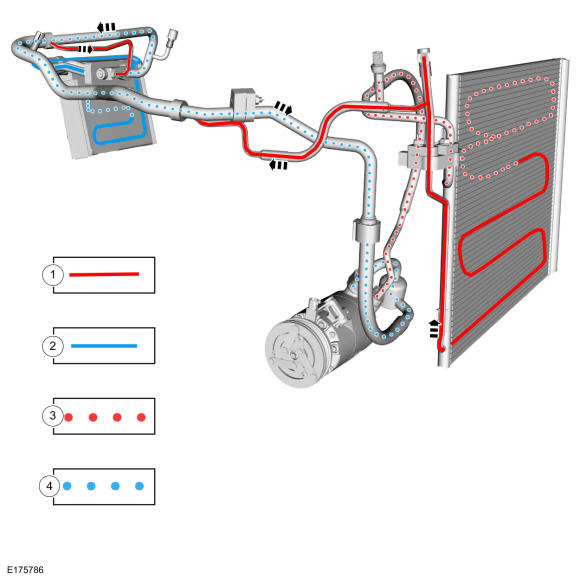 1

2

3

4

E175786