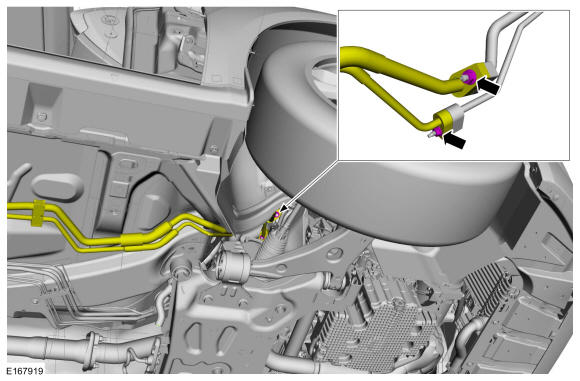 E167919