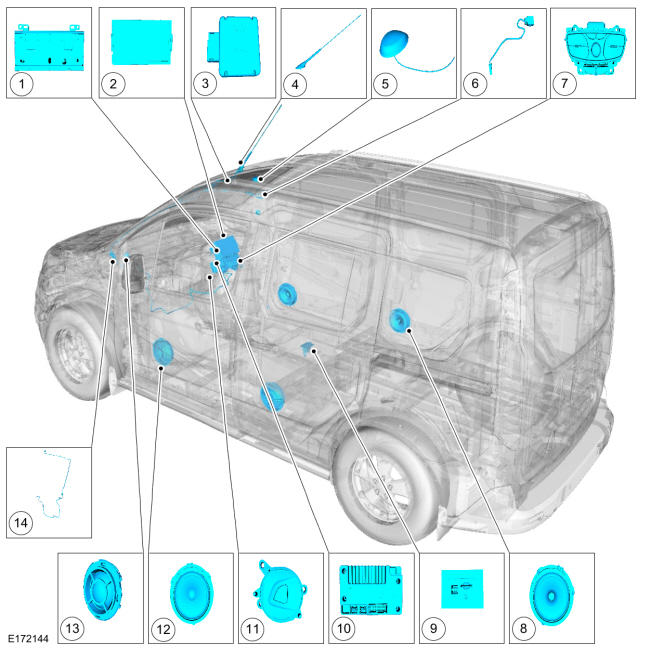 1
2
3
4
5
6
7
14
13
12
11
10
9
8
E172144