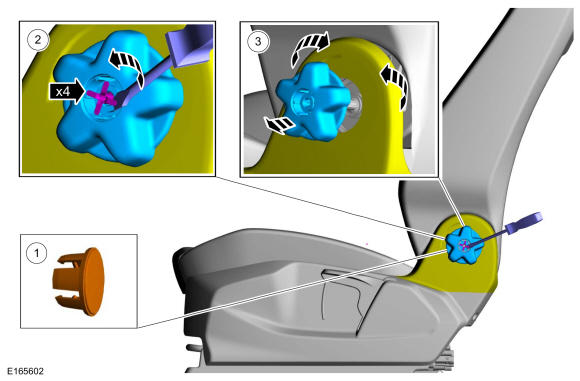 2

x4

3

1

E165602