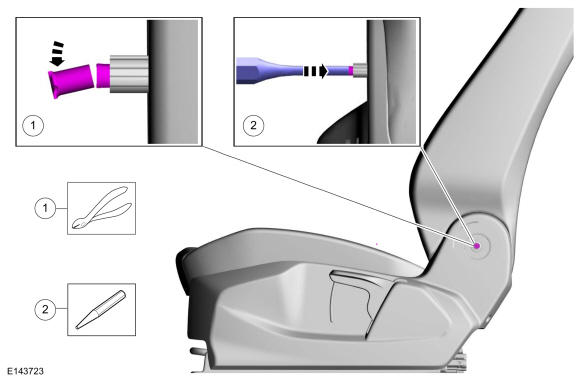 1

2

1

2

E143723