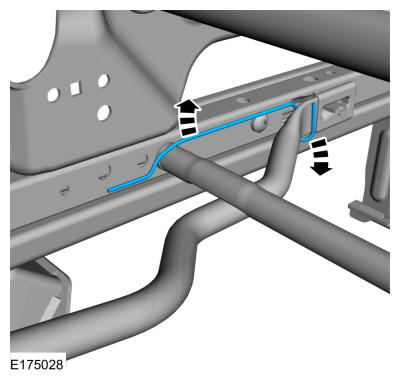 E175028