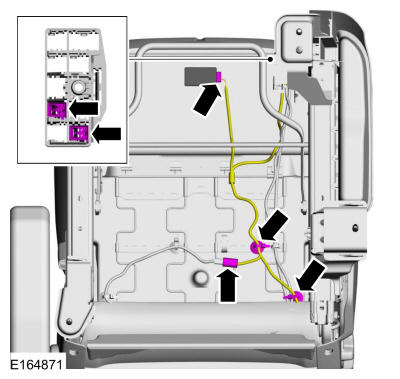 E164871