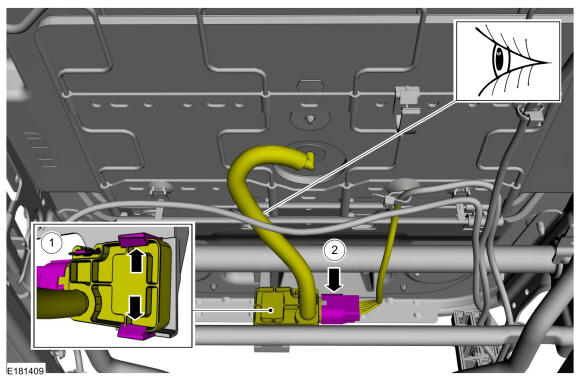 1
2
E181409