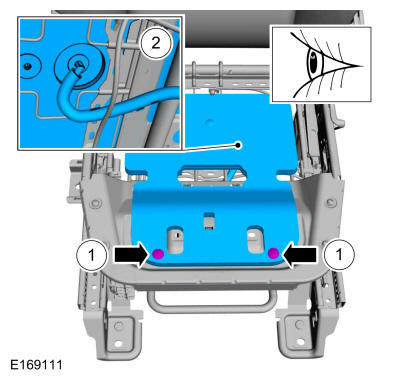 2

1

1

E169111