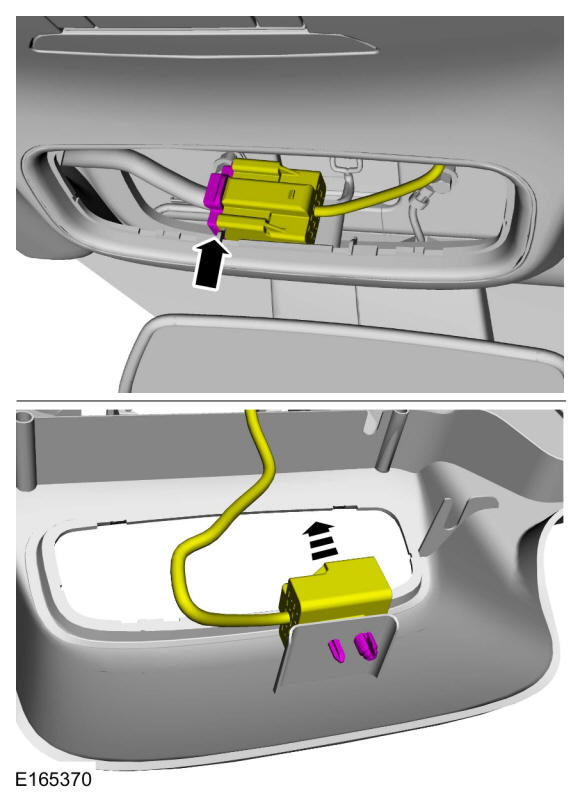 E165370