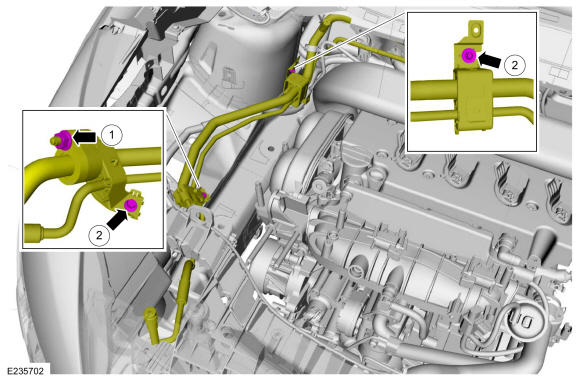 2

1

2

E235702