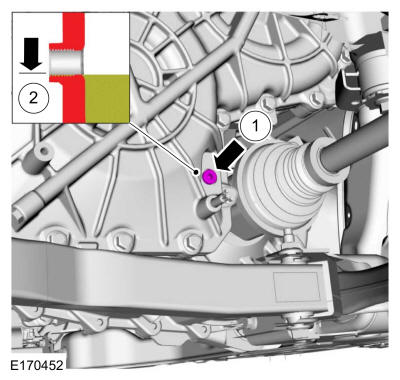 2

1

E170452