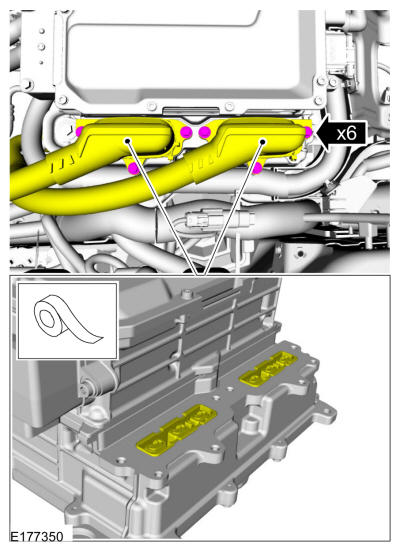 x6

E177350