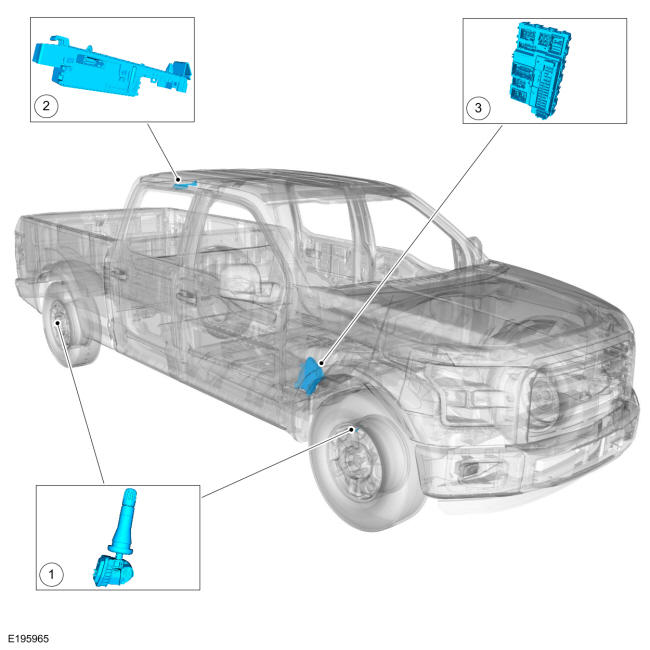 2

3

1

E195965