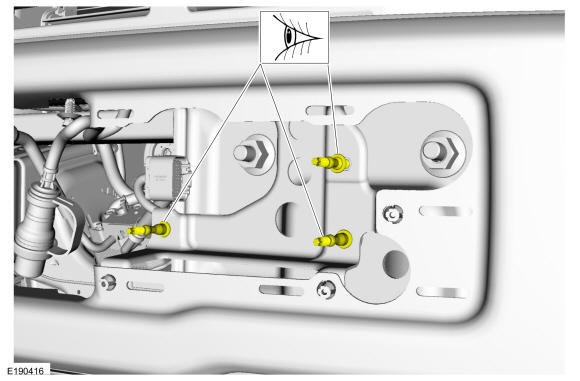 E190416