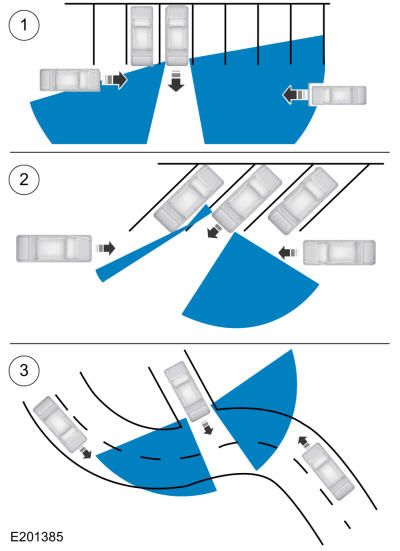 1

2

3

E201385