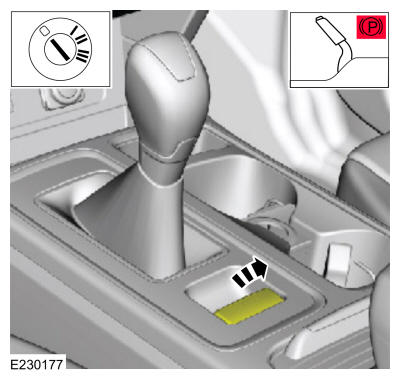 P

E230177