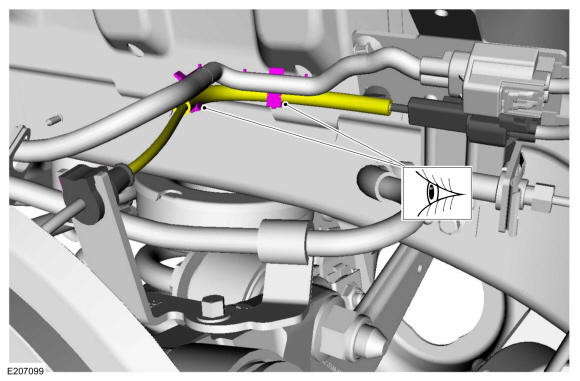 E207099