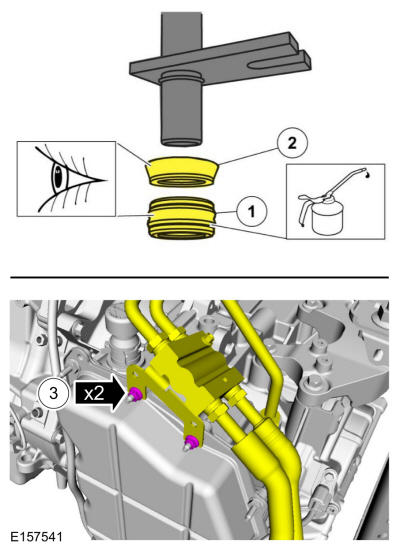 2

1

3

x2

E157541