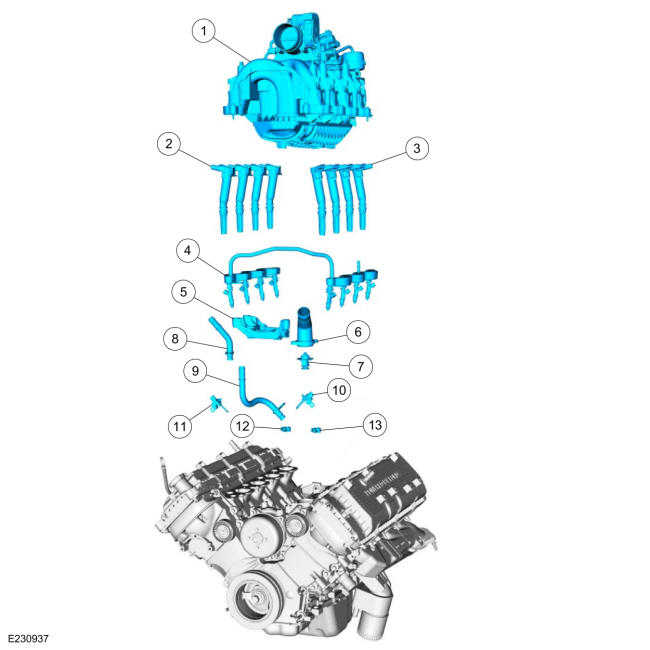 1
2
3
4
5
6
8
7
9
10
11
12
13
E230937