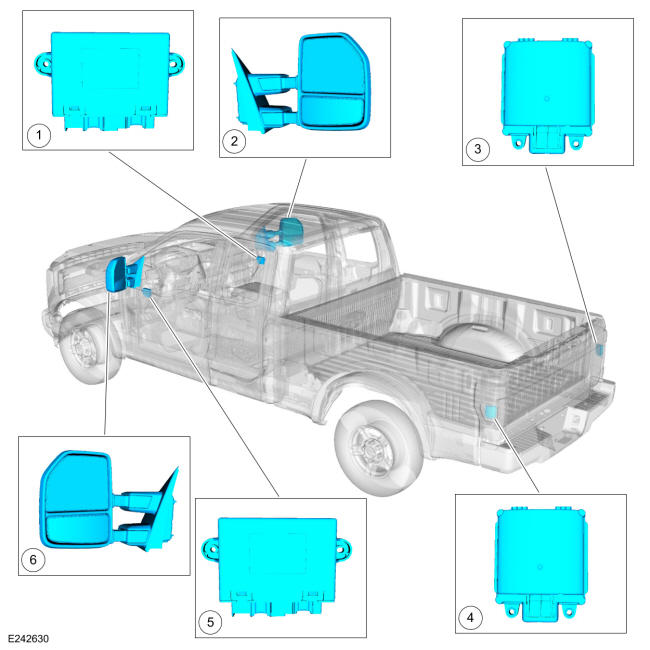 1

2

3

6

5

4

E242630