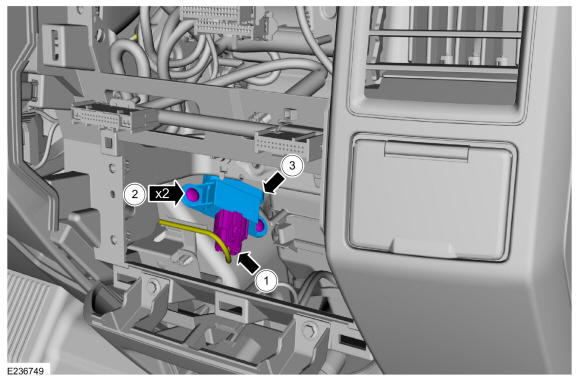 3
2
x2
1
E236749