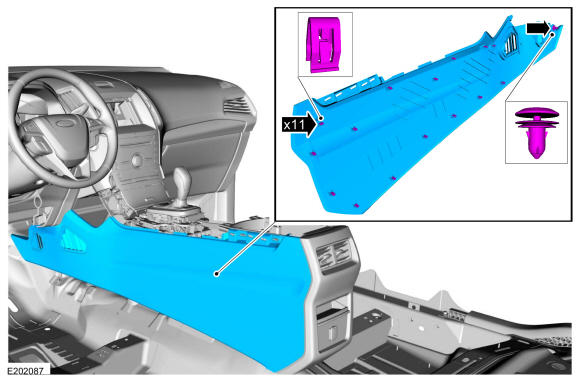 x11

E202087