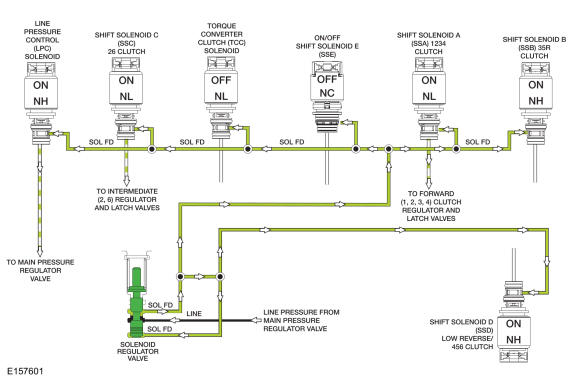 LINE PRESSURE CONTROL (LPC) SOLENOID

ON
NH

SHIFT SOLENOID C (SSC) 26 CLUTCH

ON
NL

TORQUE CONVERTER CLUTCH (TCC) SOLENOID

OFF
NL

ON/OFF SHIFT SOLENOID E (SSE)

OFF
NC

SHIFT SOLENOID A (SSA) 1234 CLUTCH

ON
NL

SHIFT SOLENOID B (SSB) 35R CLUTCH

ON
NH

SOL FD

SOL FD

SOL FD

SOL FD

TO INTERMEDIATE (2, 6) REGULATOR AND LATCH VALVES

TO FORWARD (1, 2, 3, 4) CLUTCH REGULATOR AND LATCH VALVES

TO MAIN PRESSURE REGULATOR VALVE

SOL FD

LINE

SOL FD

LINE PRESSURE FROM MAIN PRESSURE REGULATOR VALVE

SOLENOID REGULATOR VALVE

SHIFT SOLENOID D (SSD) LOW REVERSE/ 456 CLUTCH

ON
NH

E157601