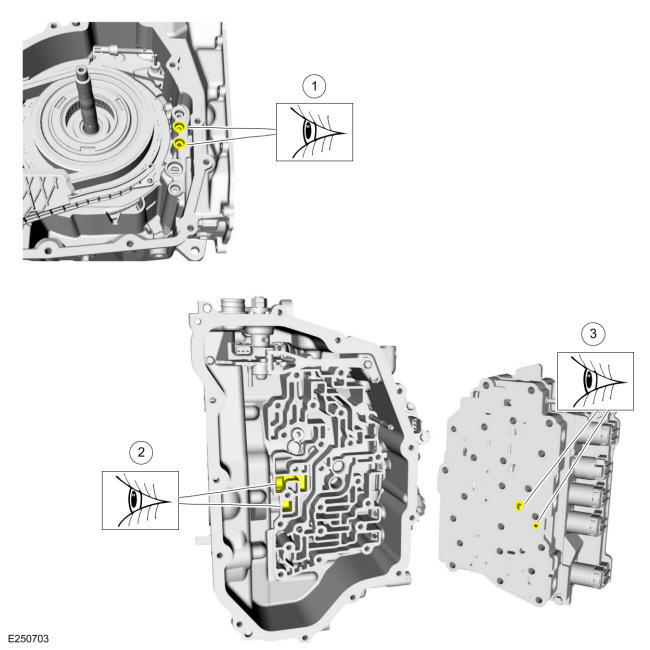 1

2

3

E250703