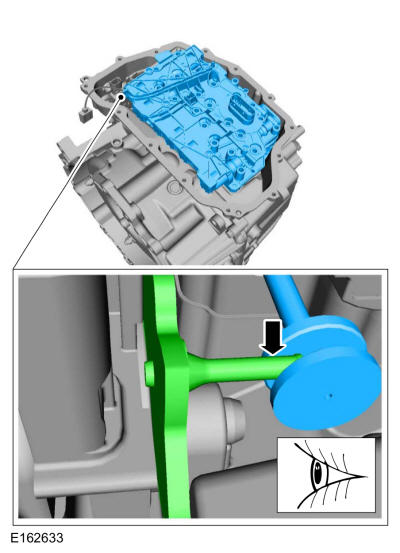 E162633