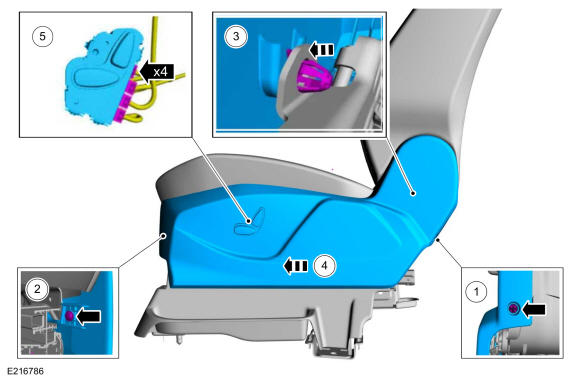 5

x4

3

4

2

1

E216786