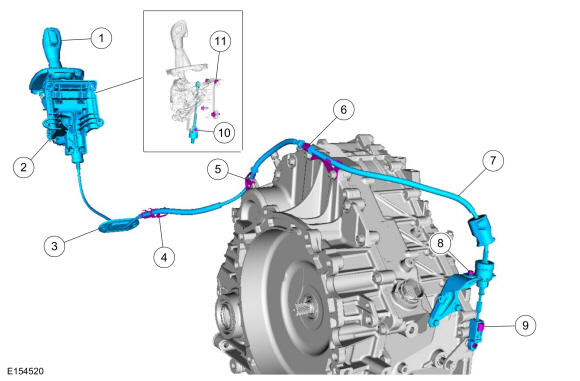 1
11
10
2
6
5
7
3
4
8
9
E154520