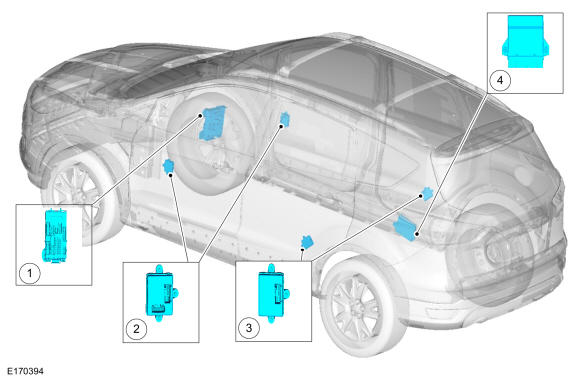 4

1

2

3

E170394