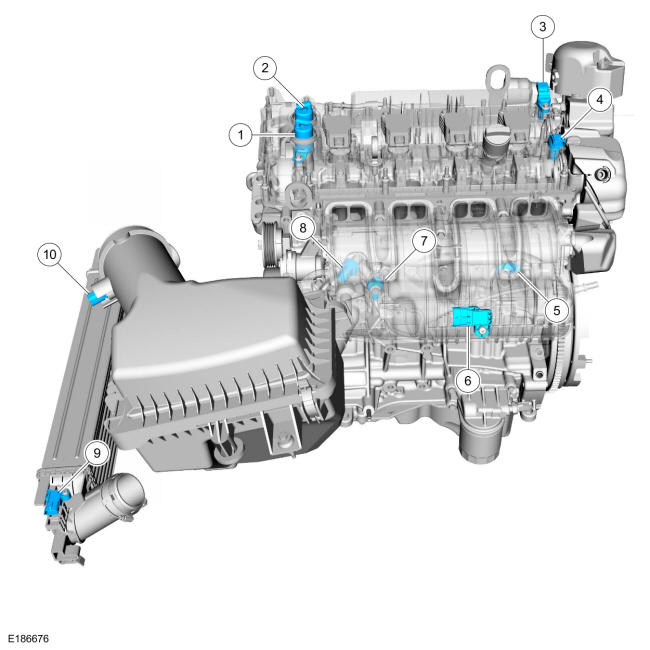 3
2
4
1
8
7
10
5
6
9
E186676