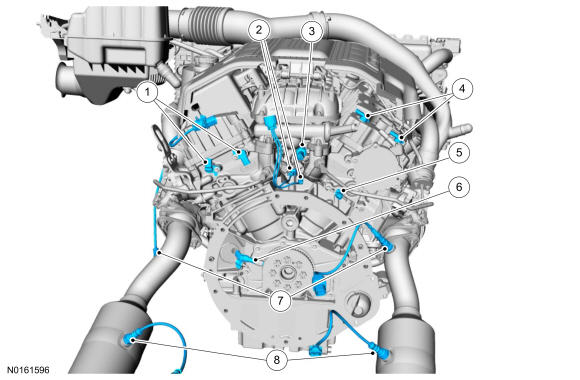 1
2
3
4
5
6
7
8
N0161596