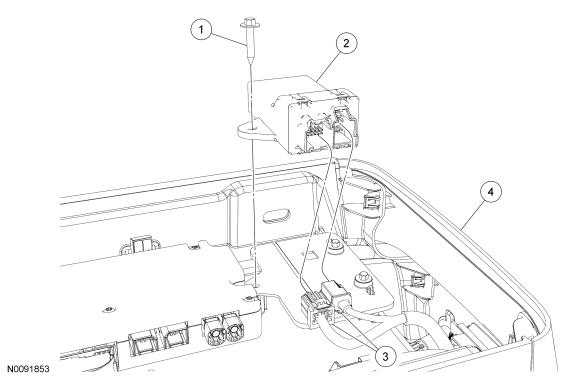 1
2
4
3
N0091853